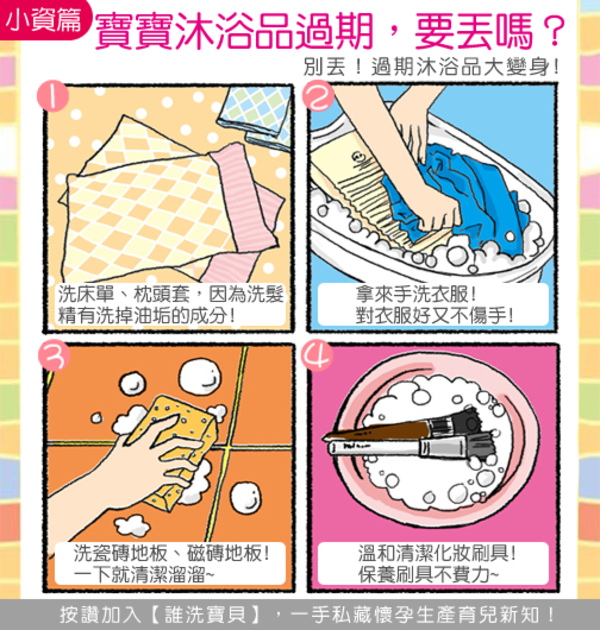 小資篇 寶寶沐浴品過期，要丟嗎？

別丟！過期沐浴品大變身！

1

洗床單、枕頭套，因為洗髮精有洗掉油垢的成分！

2

拿來手洗衣服！
對衣服好又不傷手！

3

洗瓷磚地板、磁磚地板！
一下就清潔溜溜~

4

溫和清潔化妝刷具！
保養刷具不費力~

按讚加入【誰洗寶貝】，一手私藏懷孕生產育兒新知！