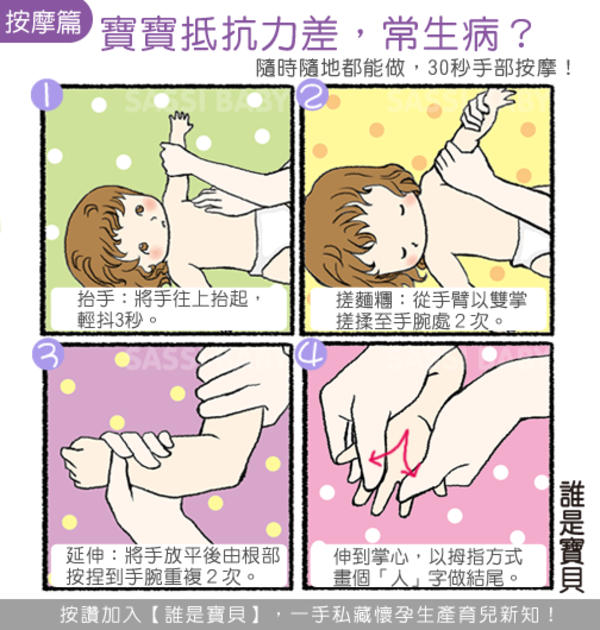 按摩篇 寶寶抵抗力差，常生病？

隨時隨地都能做，30秒手部按摩！

1
SASSI BABY
抬手：將手往上抬起，輕抖3秒。

2
SASSI BABY
搓麵糰：從手臂以雙掌搓揉至手腕處２次。

3
SASSI BABY
延伸：將手放平後由根部按捏到手腕重複２次。

4
SASSI BABY
伸到掌心，以拇指方式畫個「人」字做結尾。

誰是寶貝

按讚加入【誰是寶貝】，一手私藏懷孕生產育兒新知！