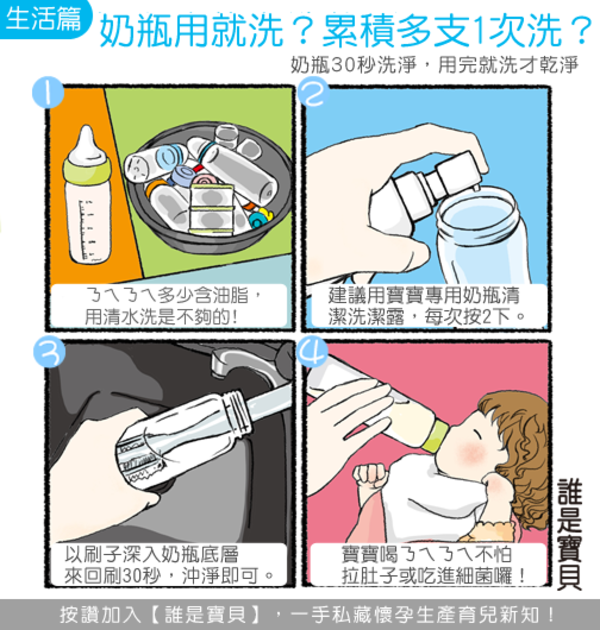 生活篇

奶瓶用就洗？累積多支1次洗？

奶瓶30秒洗淨，用完就洗才乾淨

1

ㄋㄟㄋㄟ多少含油脂，用清水洗是不夠的！

2

建議用寶寶專用奶瓶清潔洗潔露，每次按2下。

3

以刷子深入奶瓶底層來回刷30秒，沖淨即可。

4

寶寶喝ㄋㄟㄋㄟ不怕拉肚子或吃進細菌囉！

誰是寶貝

按讚加入【誰是寶貝】，一手私藏懷孕生產育兒新知！